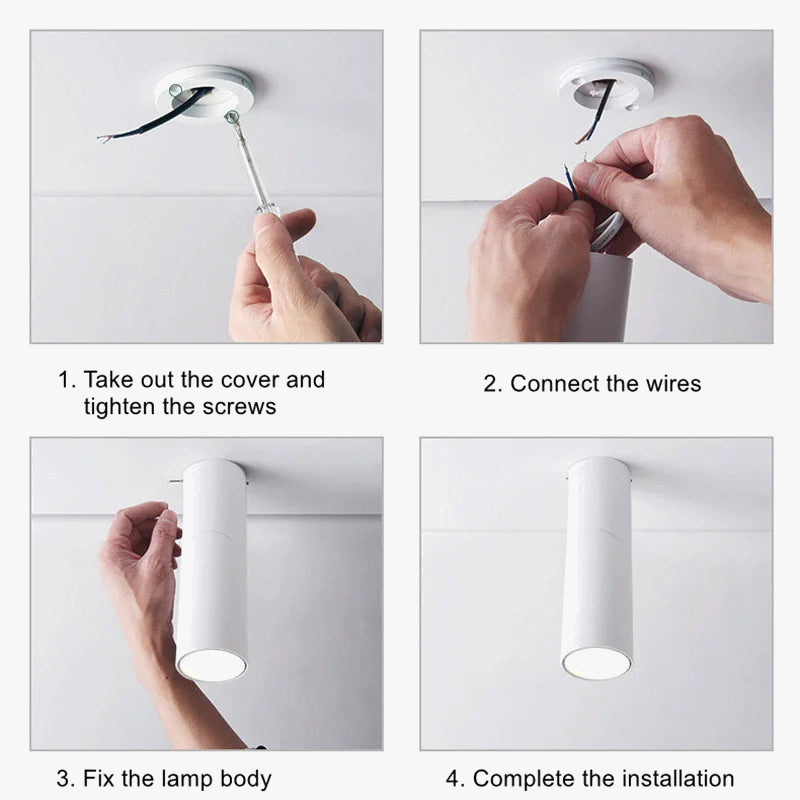 1. Take out the cover and tighten the screws

2. Connect the wires

3. Fix the lamp body

4. Complete the installation