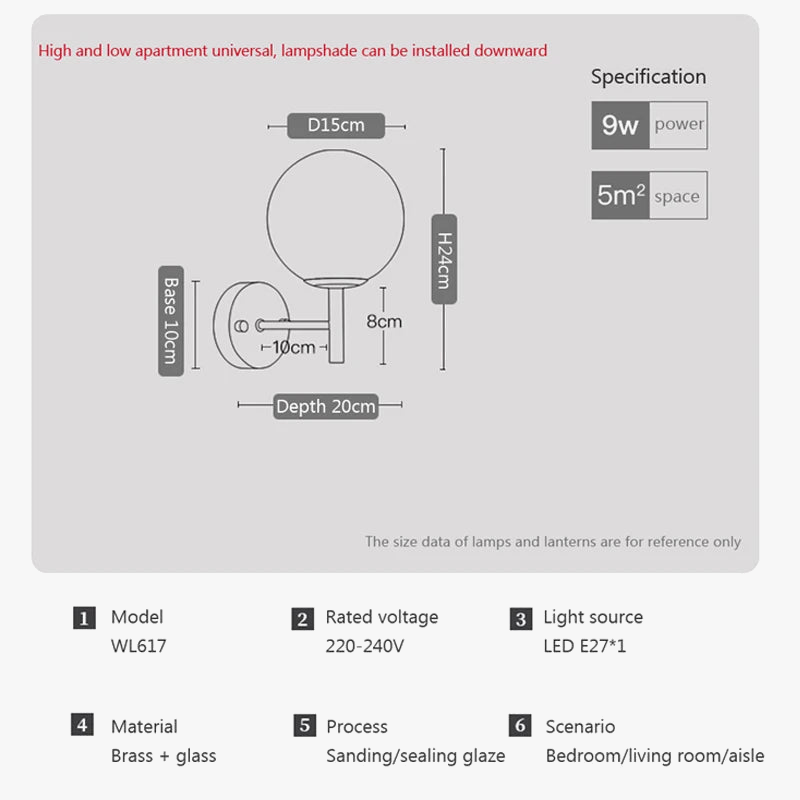 High and low apartment universal, lampshade can be installed downward

Specification

9w power

$5m^2$ space

D15cm

H24cm

Base 10cm

8cm

10cm

Depth 20cm

The size data of lamps and lanterns are for reference only

1 Model
WL617

2 Rated voltage
220-240V

3 Light source
LED E27*1

4 Material
Brass + glass

5 Process
Sanding/sealing glaze

6 Scenario
Bedroom/living room/aisle