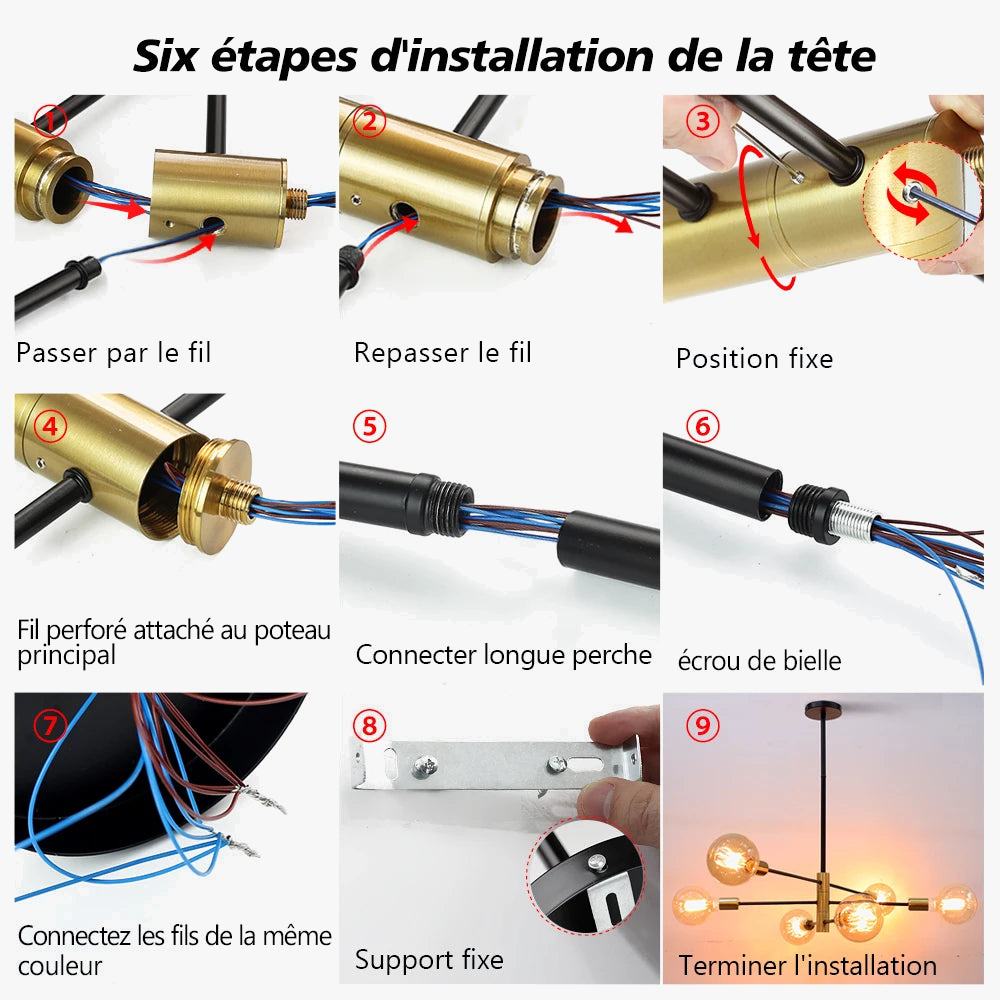 Six étapes d'installation de la tête

①
Passer par le fil

②
Repasser le fil

③
Position fixe

④
Fil perforé attaché au poteau principal

⑤
Connecter longue perche

⑥
écrou de bielle

⑦
Connectez les fils de la même couleur

⑧
Support fixe

⑨
Terminer l'installation