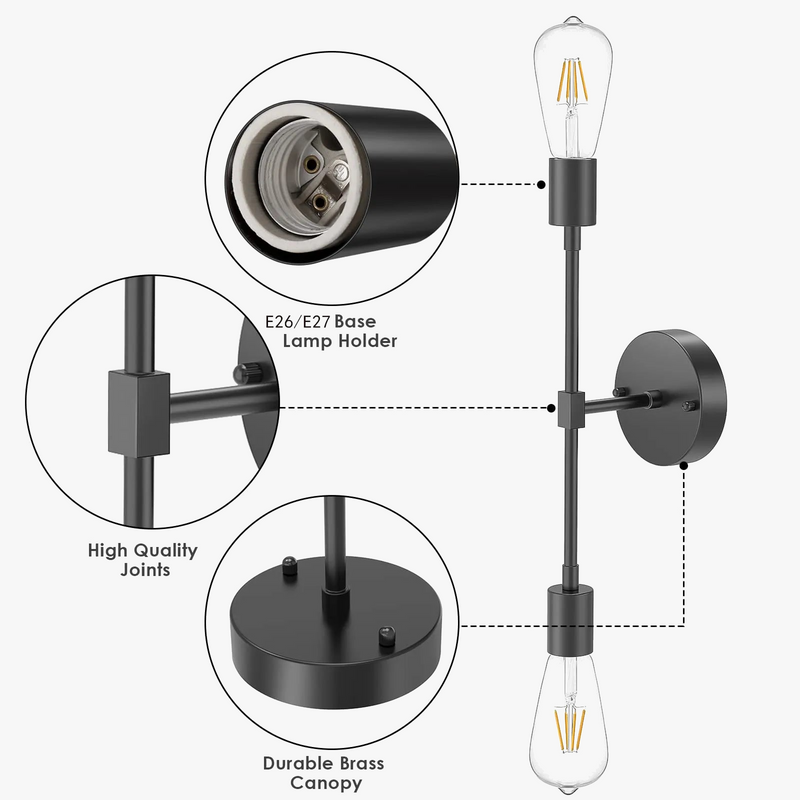 E26/E27 Base
Lamp Holder

High Quality
Joints

Durable Brass
Canopy