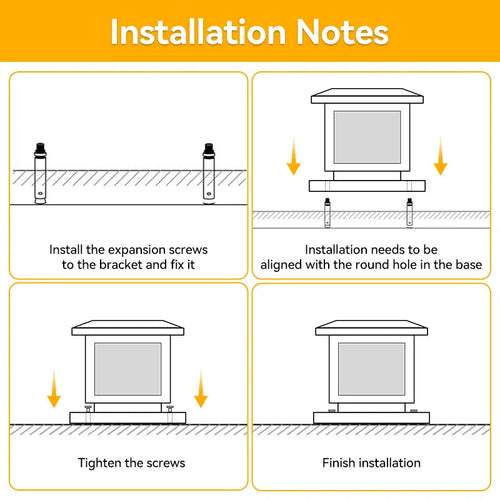 Installation Notes

Install the expansion screws to the bracket and fix it

Installation needs to be aligned with the round hole in the base

Tighten the screws

Finish installation