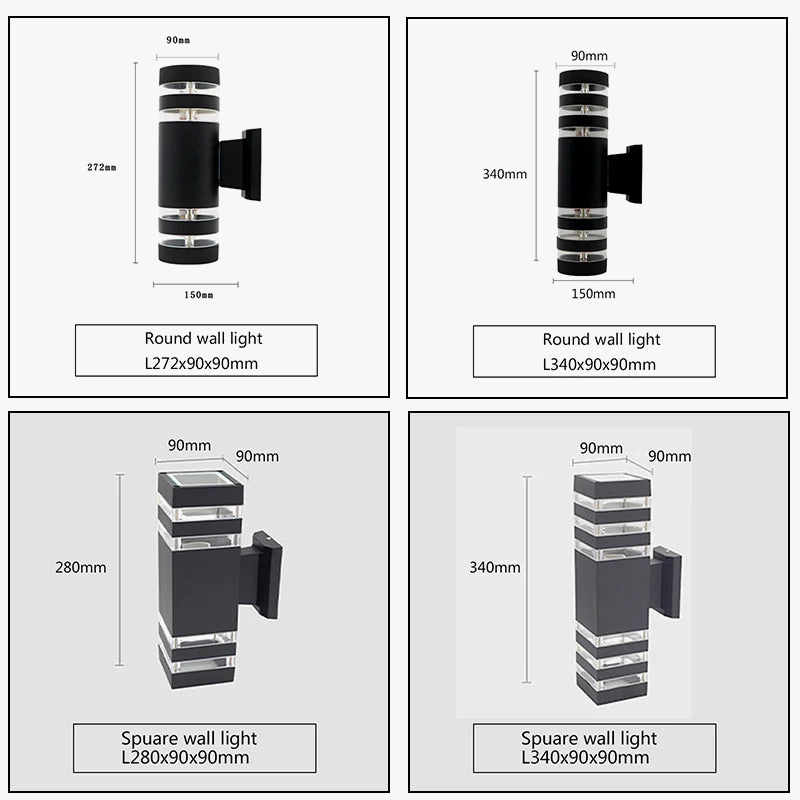 90mm

272mm

150mm

Round wall light
L272x90x90mm

90mm

340mm

150mm

Round wall light
L340x90x90mm

90mm 90mm

280mm

Spuare wall light
L280x90x90mm

90mm 90mm

340mm

Spuare wall light
L340x90x90mm