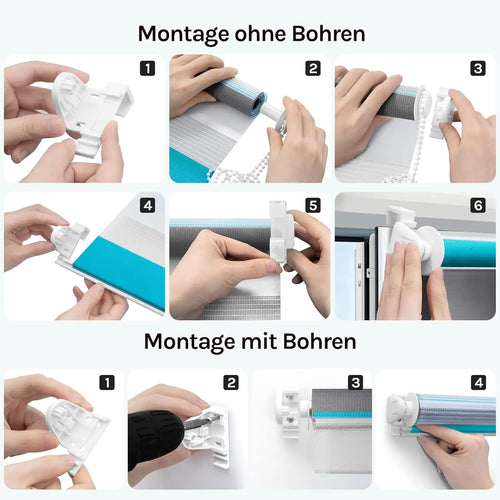 Montage ohne Bohren

1

2

3

4

5

6

Montage mit Bohren

1

2

3

4