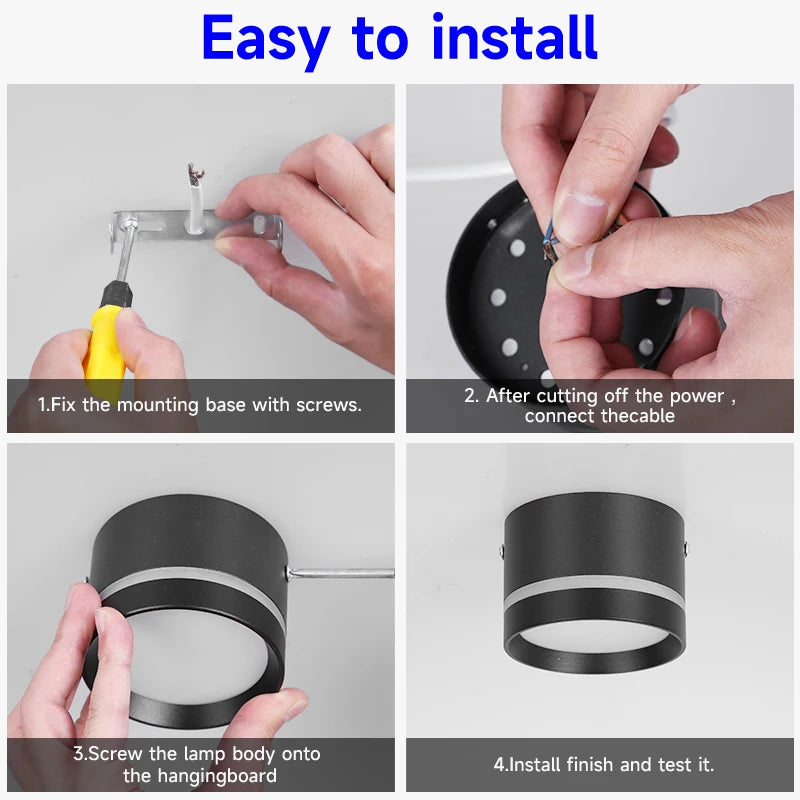 Easy to install

1.Fix the mounting base with screws.

2. After cutting off the power , connect thecable

3.Screw the lamp body onto the hangingboard

4.Install finish and test it.