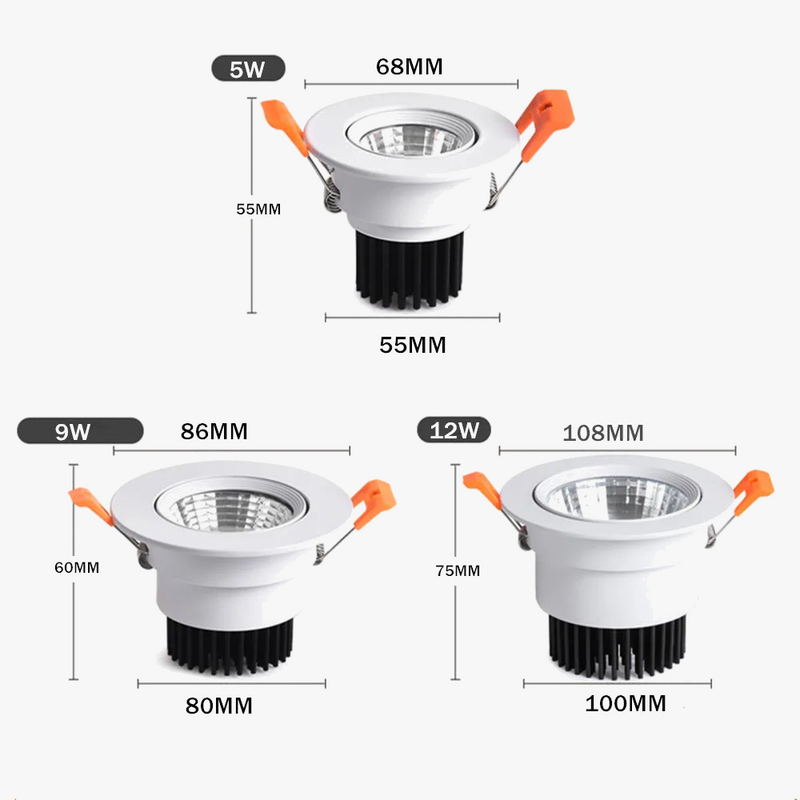 5W
68MM
55MM
55MM

9W
86MM
60MM
80MM

12W
108MM
75MM
100MM