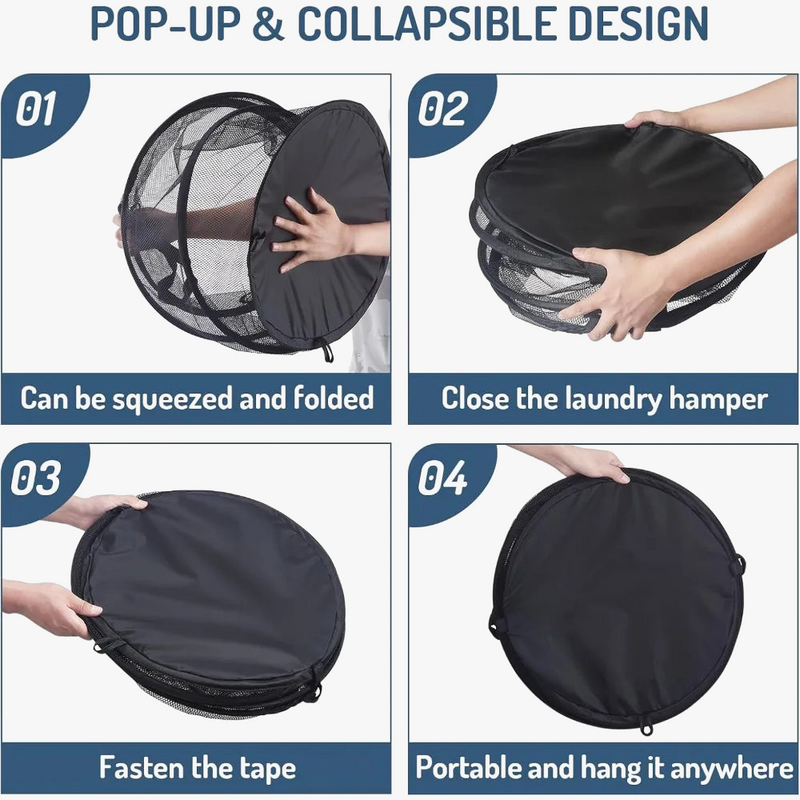 POP-UP & COLLAPSIBLE DESIGN

01

Can be squeezed and folded

02

Close the laundry hamper

03

Fasten the tape

04

Portable and hang it anywhere