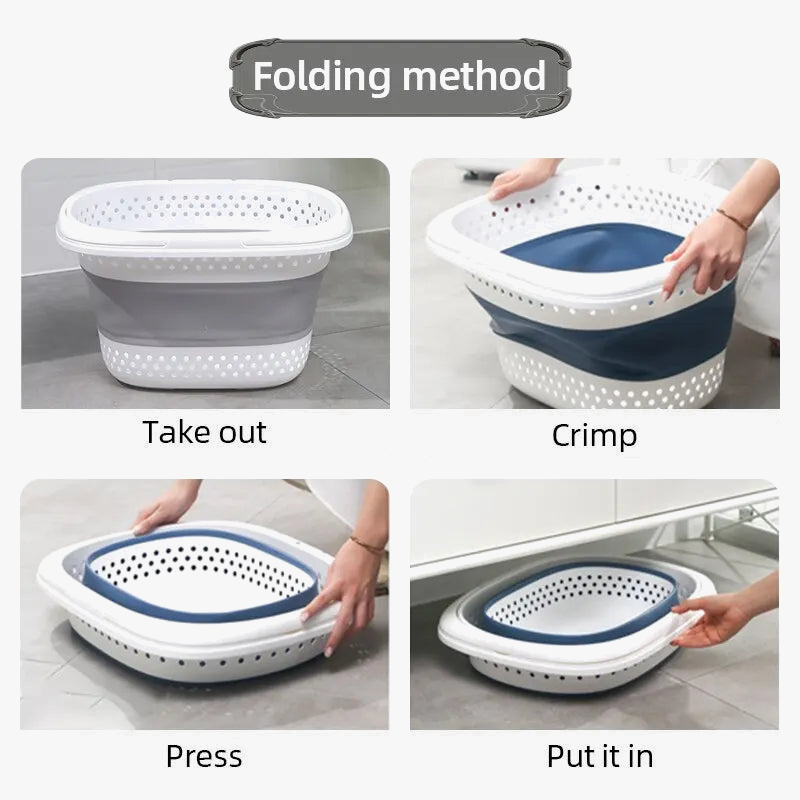 Folding method

Take out

Crimp

Press

Put it in