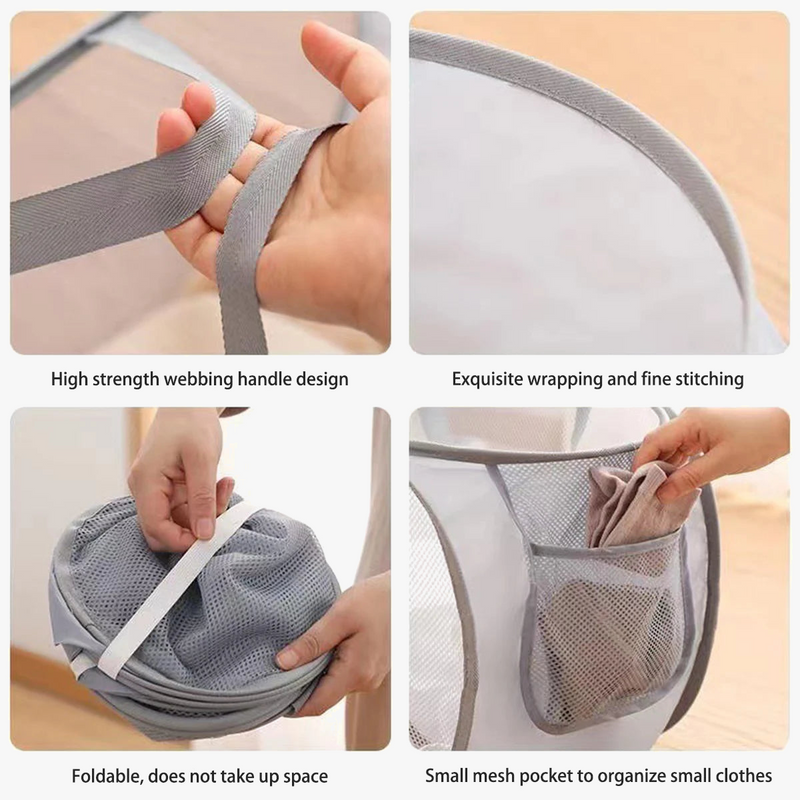 High strength webbing handle design

Exquisite wrapping and fine stitching

Foldable, does not take up space

Small mesh pocket to organize small clothes