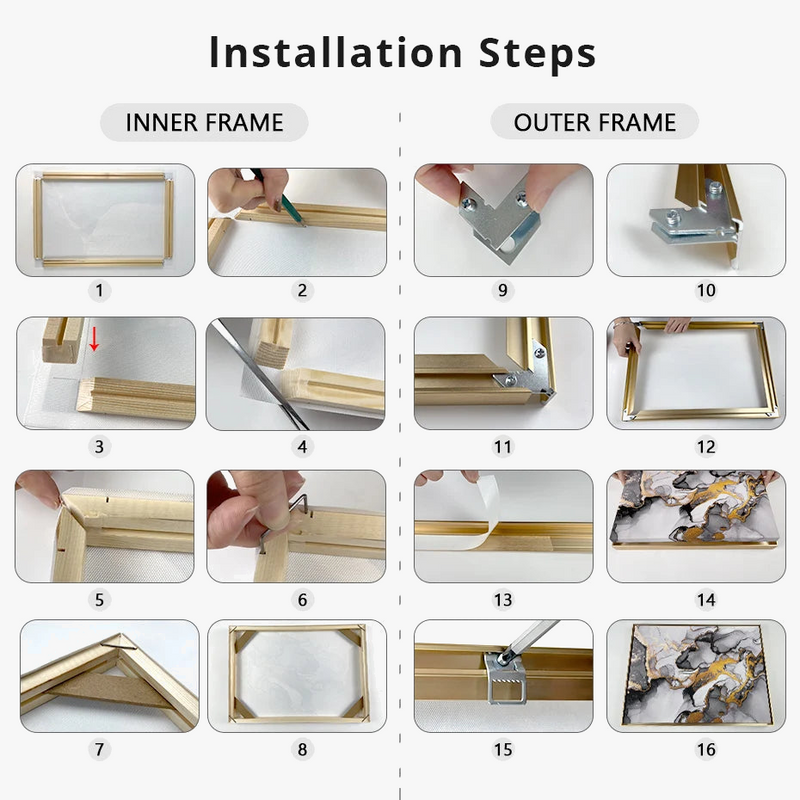 Installation Steps

INNER FRAME

1 2

3 4

5 6

7 8

OUTER FRAME

9 10

11 12

13 14

15 16