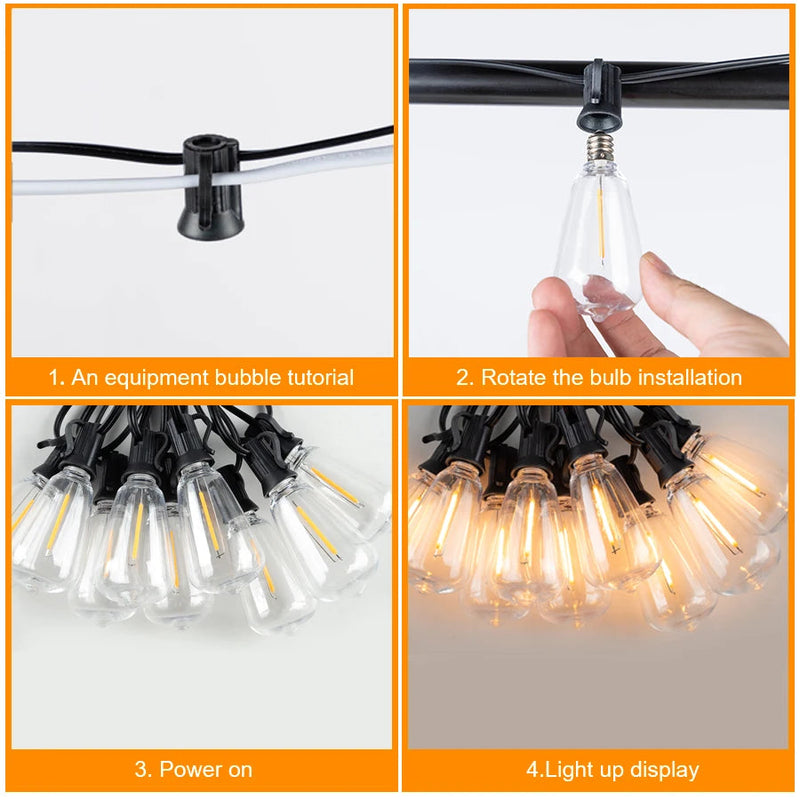 1. An equipment bubble tutorial

2. Rotate the bulb installation

3. Power on

4.Light up display