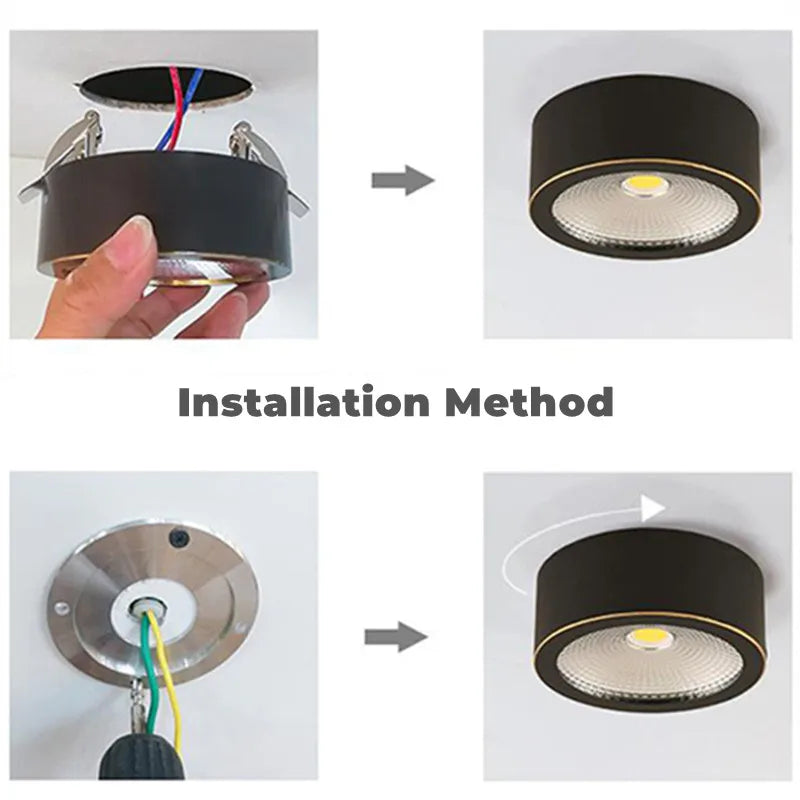 Installation Method