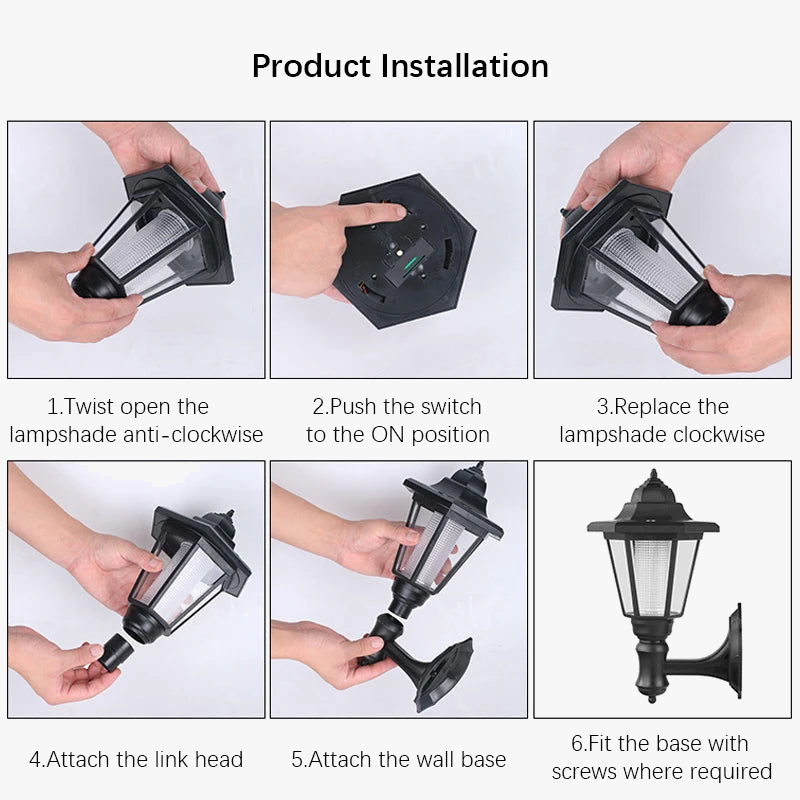 Product Installation

1.Twist open the lampshade anti-clockwise

2.Push the switch to the ON position

3.Replace the lampshade clockwise

4.Attach the link head

5.Attach the wall base

6.Fit the base with screws where required