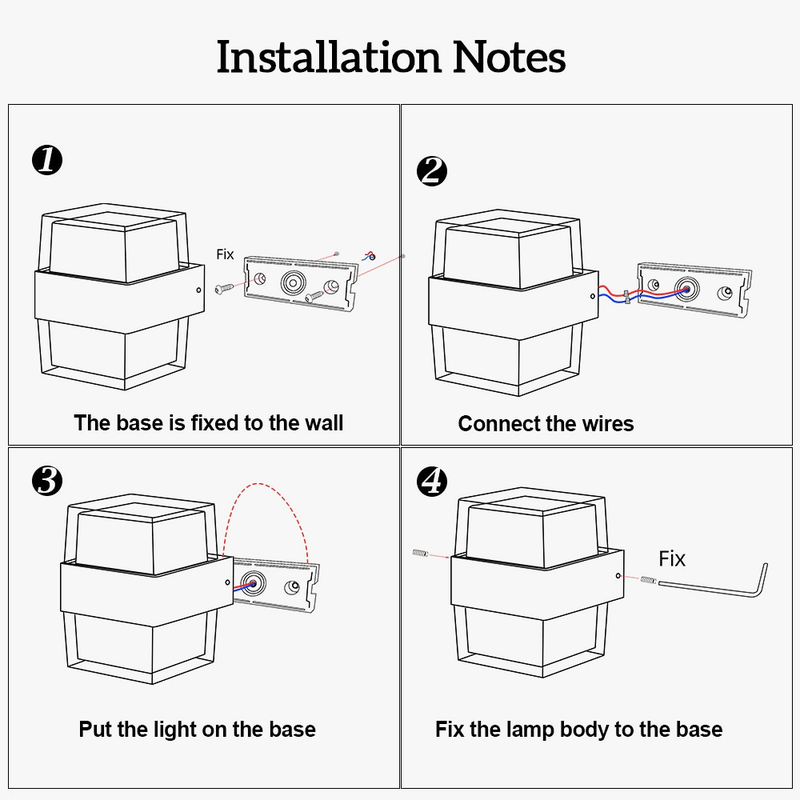 Installation Notes

1

Fix

The base is fixed to the wall

2

Connect the wires

3

Put the light on the base

4

Fix

Fix the lamp body to the base