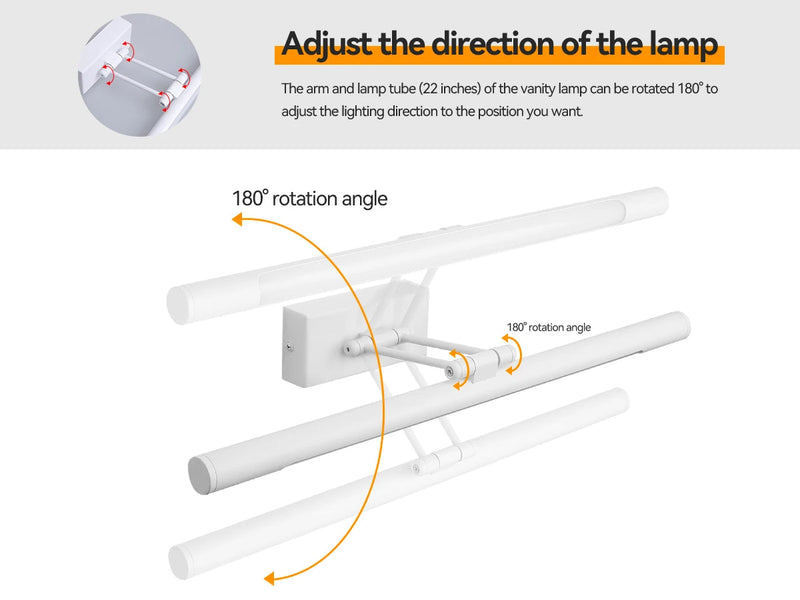 Adjust the direction of the lamp

The arm and lamp tube (22 inches) of the vanity lamp can be rotated 180° to adjust the lighting direction to the position you want.

180° rotation angle

180° rotation angle