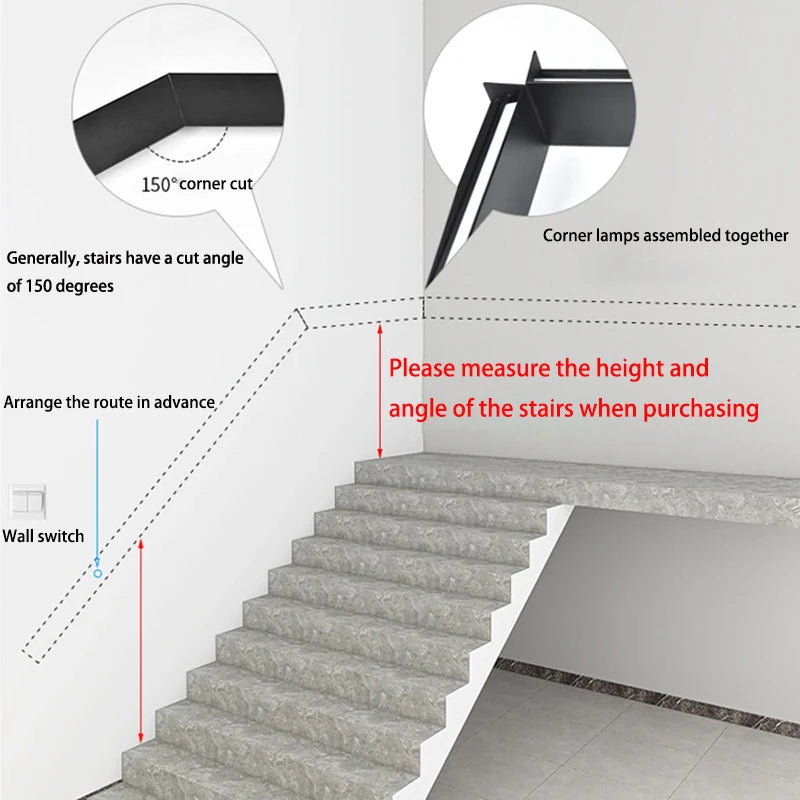 150° corner cut

Corner lamps assembled together

Generally, stairs have a cut angle of 150 degrees

Please measure the height and angle of the stairs when purchasing

Arrange the route in advance

Wall switch