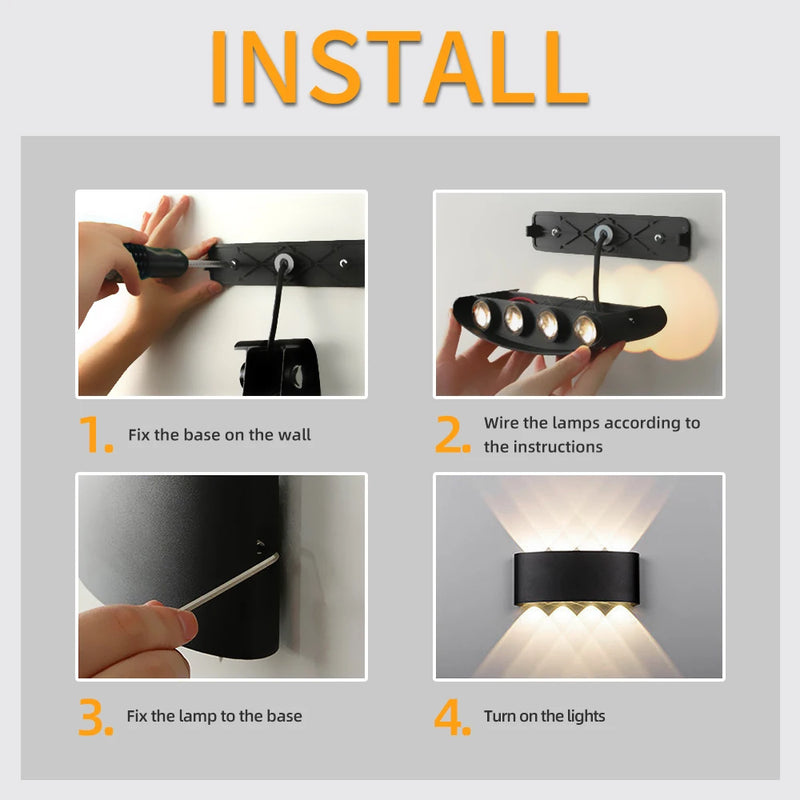 INSTALL

1. Fix the base on the wall

2. Wire the lamps according to the instructions

3. Fix the lamp to the base

4. Turn on the lights