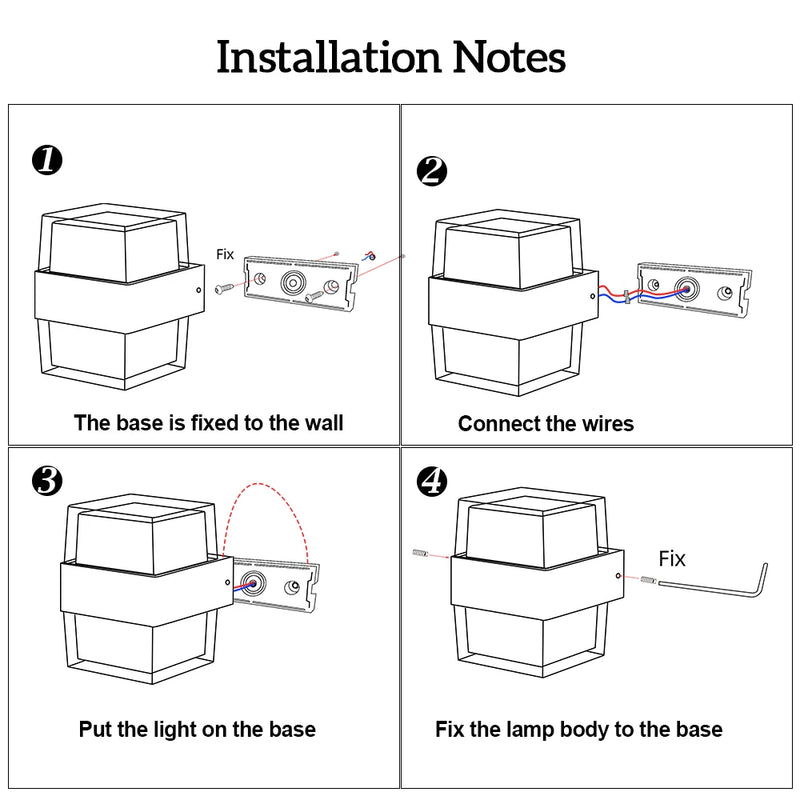 Installation Notes

1

Fix

The base is fixed to the wall

2

Connect the wires

3

Put the light on the base

4

Fix

Fix the lamp body to the base