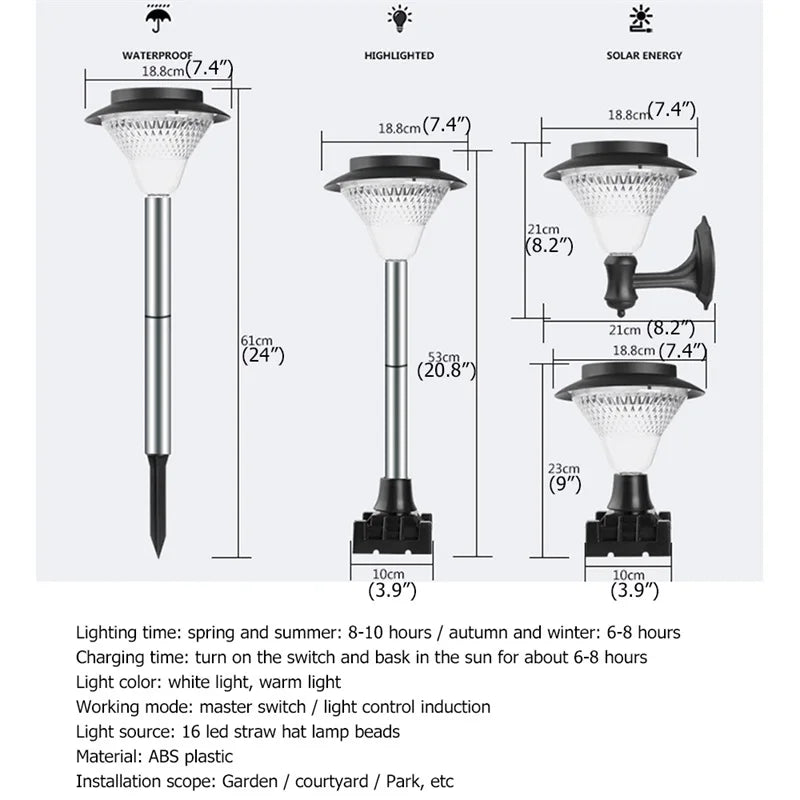 WATERPROOF

HIGHLIGHTED

SOLAR ENERGY

18.8cm(7.4")

61cm
(24")

18.8cm(7.4")

53cm
(20.8")

10cm
(3.9")

18.8cm(7.4")

21cm
(8.2")

21cm (8.2")

18.8cm(7.4")

23cm
(9")

10cm
(3.9")

Lighting time: spring and summer: 8-10 hours / autumn and winter: 6-8 hours
Charging time: turn on the switch and bask in the sun for about 6-8 hours
Light color: white light, warm light
Working mode: master switch / light control induction
Light source: 16 led straw hat lamp beads
Material: ABS plastic
Installation scope: Garden / courtyard / Park, etc