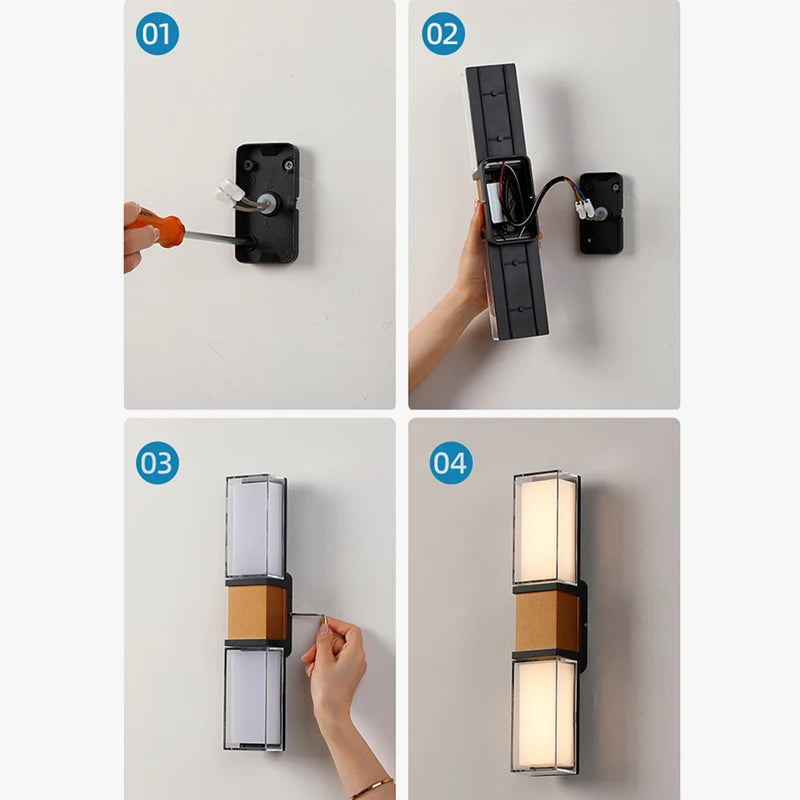 01

02

03

04